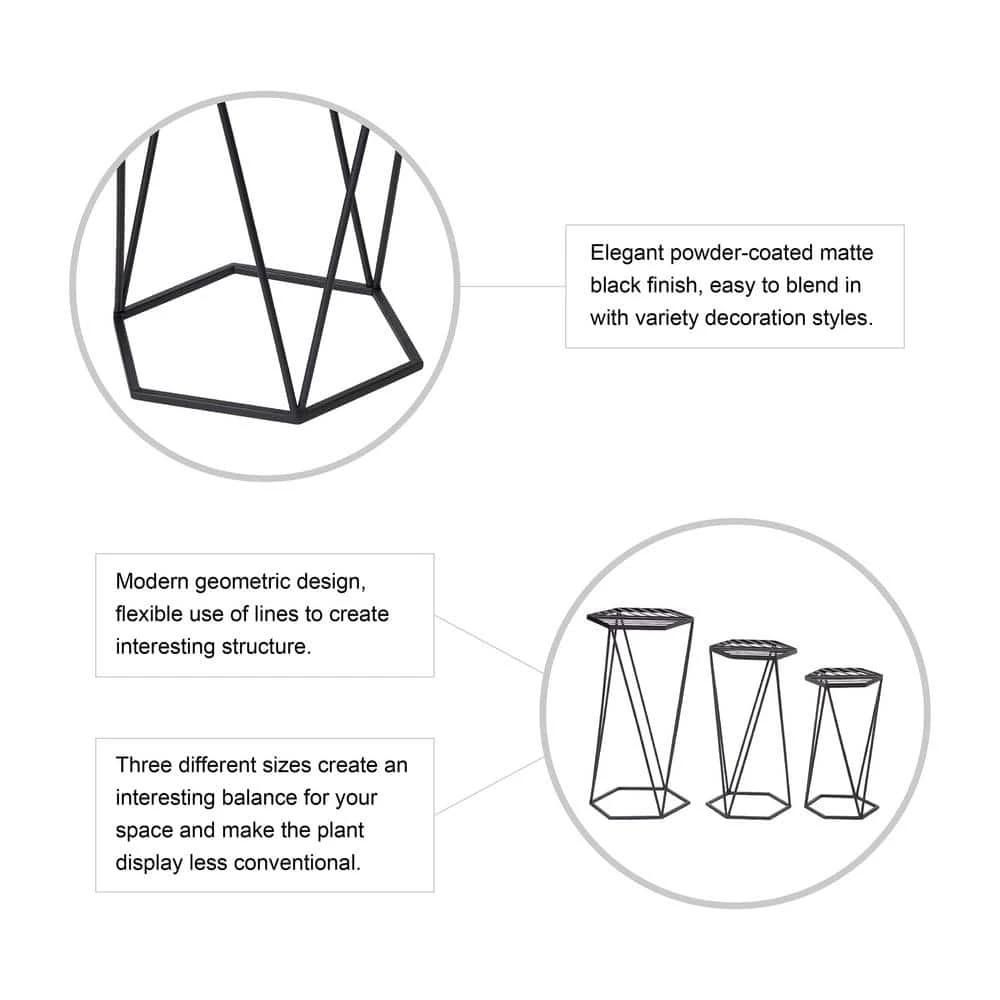 Elegant powder-coated matte black finish, easy to blend in with variety decoration styles.

Modern geometric design, flexible use of lines to create interesting structure.

Three different sizes create an interesting balance for your space and make the plant display less conventional.